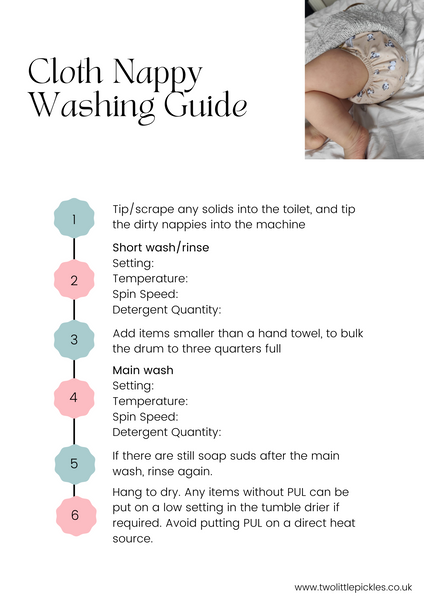 Cloth Nappy Washing Guide

1

Tip/scrape any solids into the toilet, and tip the dirty nappies into the machine

2

Short wash/rinse
Setting:
Temperature:
Spin Speed:
Detergent Quantity:

3

Add items smaller than a hand towel, to bulk the drum to three quarters full

4

Main wash
Setting:
Temperature:
Spin Speed:
Detergent Quantity:

5

If there are still soap suds after the main wash, rinse again.

6

Hang to dry. Any items without PUL can be put on a low setting in the tumble drier if required. Avoid putting PUL on a direct heat source.

www.twolittlepickles.co.uk